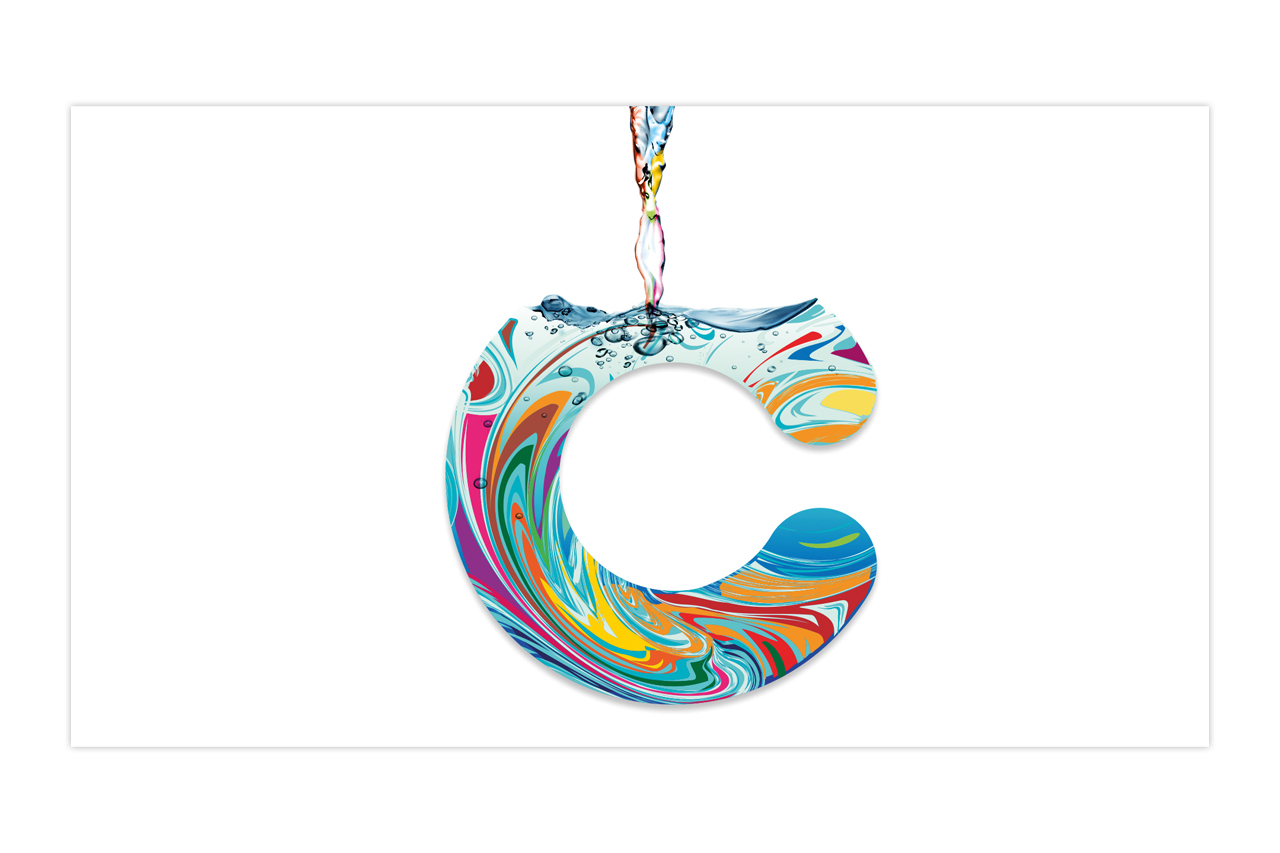 C